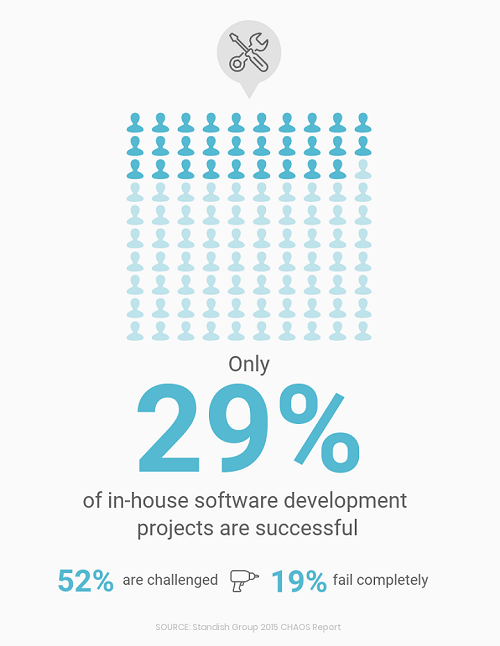 Only

29%

of in-house software development projects are successful

52% are challenged 19% fail completely

SOURCE: Standish Group 2015 CHAOS Report