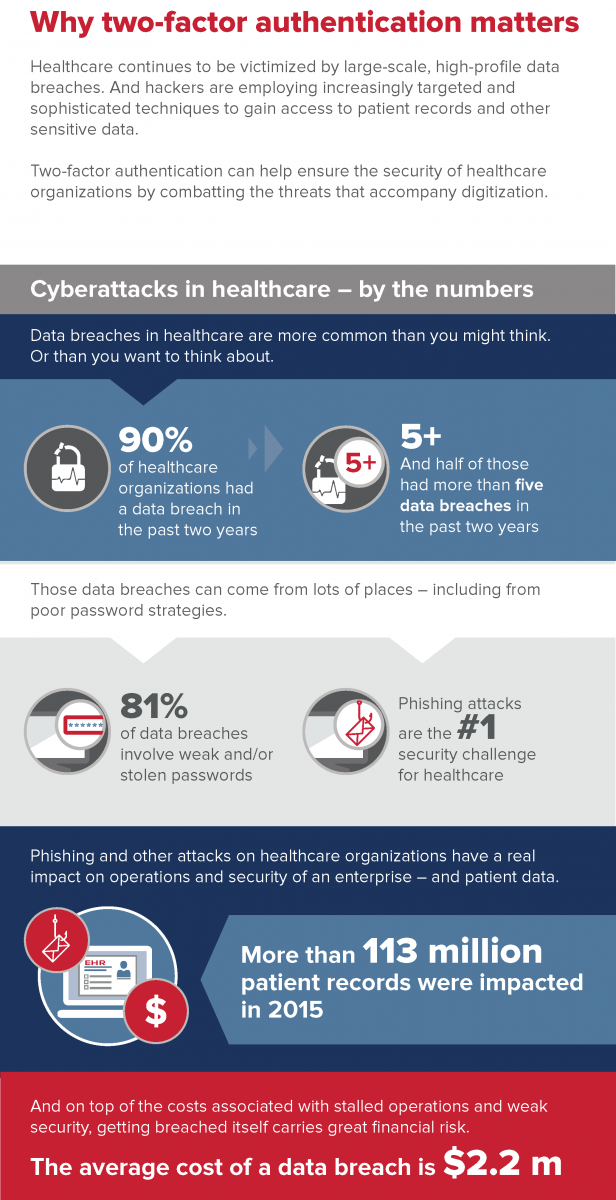 Why two-factor authentication matters

Healthcare continues to be victimized by large-scale, high-profile data breaches. And hackers are employing increasingly targeted and sophisticated techniques to gain access to patient records and other sensitive data.

Two-factor authentication can help ensure the security of healthcare organizations by combatting the threats that accompany digitization.

Cyberattacks in healthcare – by the numbers

Data breaches in healthcare are more common than you might think. Or than you want to think about.

90% of healthcare organizations had a data breach in the past two years

5+

5+ And half of those had more than five data breaches in the past two years

Those data breaches can come from lots of places – including from poor password strategies.

******

81% of data breaches involve weak and/or stolen passwords

Phishing attacks are the #1 security challenge for healthcare

Phishing and other attacks on healthcare organizations have a real impact on operations and security of an enterprise – and patient data.

EHR

$

More than 113 million patient records were impacted in 2015

And on top of the costs associated with stalled operations and weak security, getting breached itself carries great financial risk.

The average cost of a data breach is $2.2 m